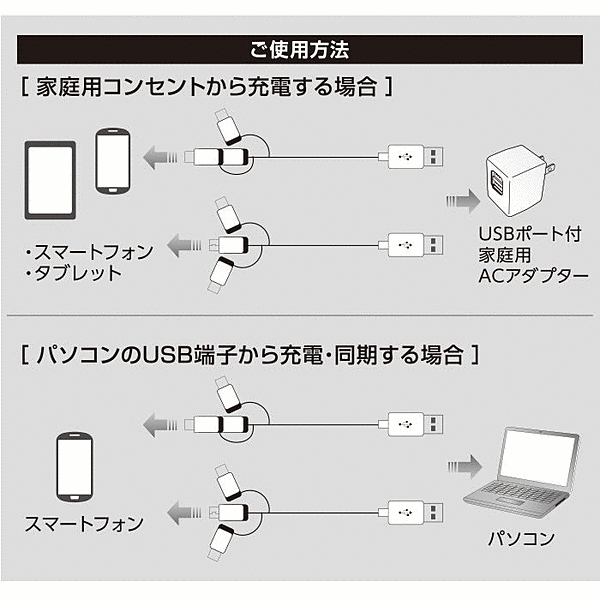 ご使用方法

[ 家庭用コンセントから充電する場合 ]

・スマートフォン
・タブレット

USBポート付
家庭用
ACアダプター

[ パソコンのUSB端子から充電・同期する場合 ]

スマートフォン

パソコン