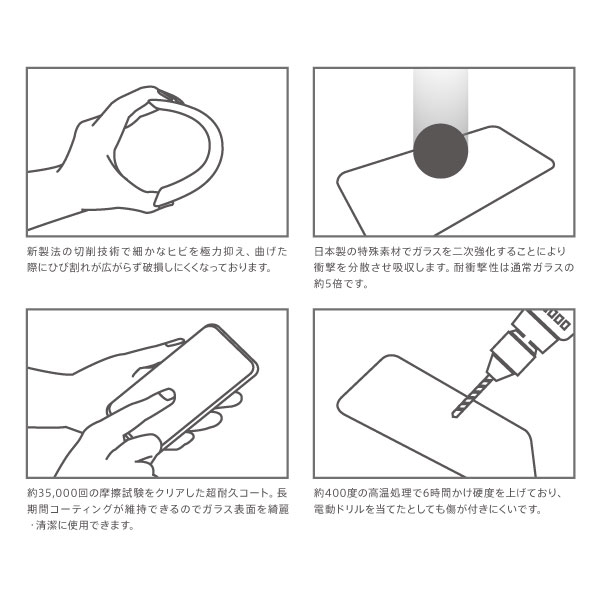 新製法の切削技術で細かなヒビを極力抑え、曲げた際にひび割れが広がらず破損しにくくなっております。

日本製の特殊素材でガラスを二次強化することにより衝撃を分散させ吸収します。耐衝撃性は通常ガラスの約5倍です。

約35,000回の摩擦試験をクリアした超耐久コート。長期間コーティングが維持できるのでガラス表面を綺麗・清潔に使用できます。

約400度の高温処理で6時間かけ硬度を上げており、電動ドリルを当てたとしても傷が付きにくいです。