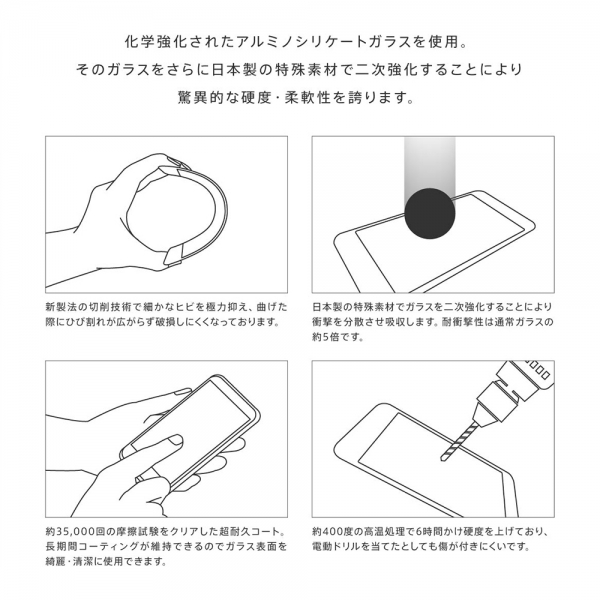 化学強化されたアルミノシリケートガラスを使用。
そのガラスをさらに日本製の特殊素材で二次強化することにより
驚異的な硬度・柔軟性を誇ります。

新製法の切削技術で細かなヒビを極力抑え、曲げた際にひび割れが広がらず破損しにくくなっております。

日本製の特殊素材でガラスを二次強化することにより衝撃を分散させ吸収します。耐衝撃性は通常ガラスの約5倍です。

約35,000回の摩擦試験をクリアした超耐久コート。長期間コーティングが維持できるのでガラス表面を綺麗・清潔に使用できます。

約400度の高温処理で6時間かけ硬度を上げており、電動ドリルを当てたとしても傷が付きにくいです。