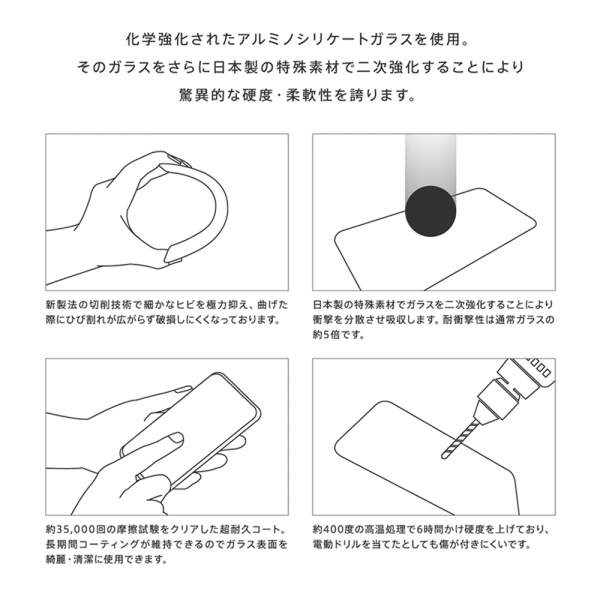 化学強化されたアルミノシリケートガラスを使用。
そのガラスをさらに日本製の特殊素材で二次強化することにより
驚異的な硬度・柔軟性を誇ります。

新製法の切削技術で細かなヒビを極力抑え、曲げた際にひび割れが広がらず破損しにくくなっております。

日本製の特殊素材でガラスを二次強化することにより衝撃を分散させ吸収します。耐衝撃性は通常ガラスの約5倍です。

約35,000回の摩擦試験をクリアした超耐久コート。長期間コーティングが維持できるのでガラス表面を綺麗・清潔に使用できます。

約400度の高温処理で6時間かけ硬度を上げており、電動ドリルを当てたとしても傷が付きにくいです。