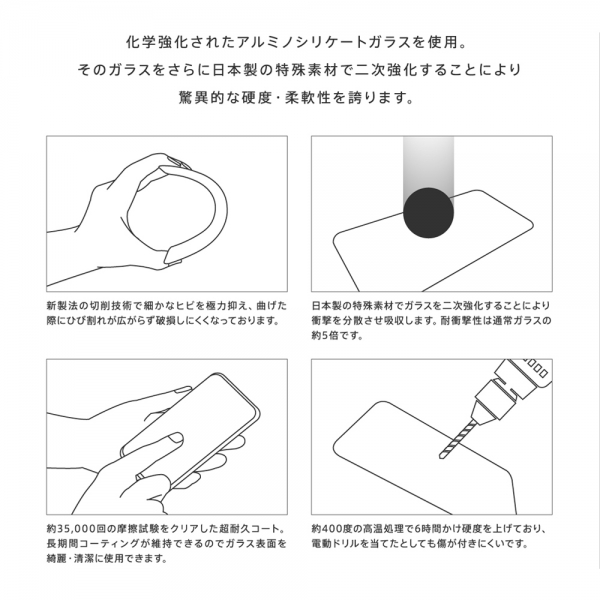 化学強化されたアルミノシリケートガラスを使用。
そのガラスをさらに日本製の特殊素材で二次強化することにより
驚異的な硬度・柔軟性を誇ります。

新製法の切削技術で細かなヒビを極力抑え、曲げた際にひび割れが広がらず破損しにくくなっております。

日本製の特殊素材でガラスを二次強化することにより衝撃を分散させ吸収します。耐衝撃性は通常ガラスの約5倍です。

約35,000回の摩擦試験をクリアした超耐久コート。長期間コーティングが維持できるのでガラス表面を綺麗・清潔に使用できます。

約400度の高温処理で6時間かけ硬度を上げており、電動ドリルを当てたとしても傷が付きにくいです。