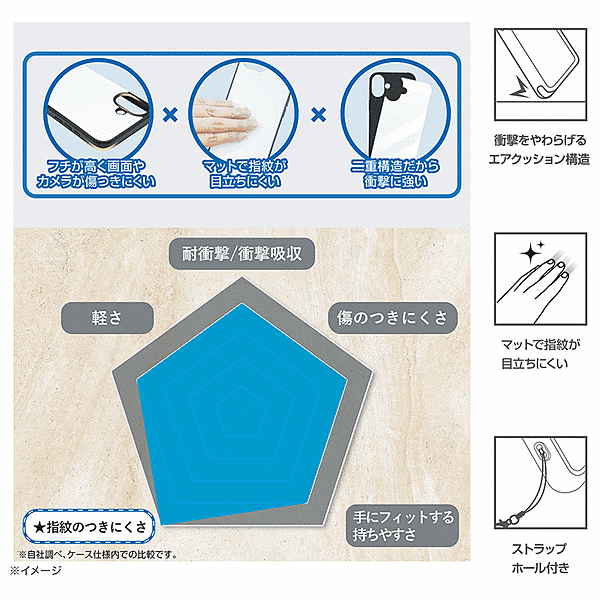 フチが高く画面やカメラが傷つきにくい

×

マットで指紋が目立ちにくい

×

二重構造だから衝撃に強い

耐衝撃/衝撃吸収

軽さ

傷のつきにくさ

★指紋のつきにくさ

手にフィットする持ちやすさ

※自社調べ、ケース仕様内での比較です。

※イメージ

衝撃をやわらげるエアクッション構造

マットで指紋が目立ちにくい

ストラップホール付き