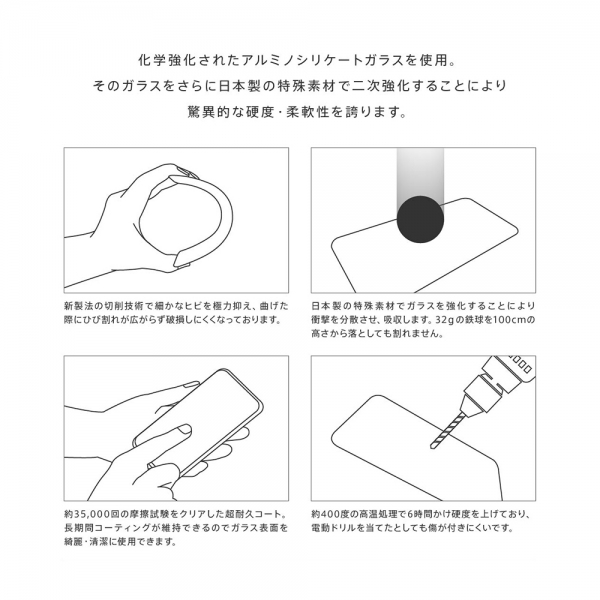 化学強化されたアルミノシリケートガラスを使用。
そのガラスをさらに日本製の特殊素材で二次強化することにより
驚異的な硬度・柔軟性を誇ります。

新製法の切削技術で細かなヒビを極力抑え、曲げた際にひび割れが広がらず破損しにくくなっております。

日本製の特殊素材でガラスを強化することにより衝撃を分散させ、吸収します。32gの鉄球を100cmの高さから落としても割れません。

約35,000回の摩擦試験をクリアした超耐久コート。長期間コーティングが維持できるのでガラス表面を綺麗・清潔に使用できます。

約400度の高温処理で6時間かけ硬度を上げており、電動ドリルを当てたとしても傷が付きにくいです。